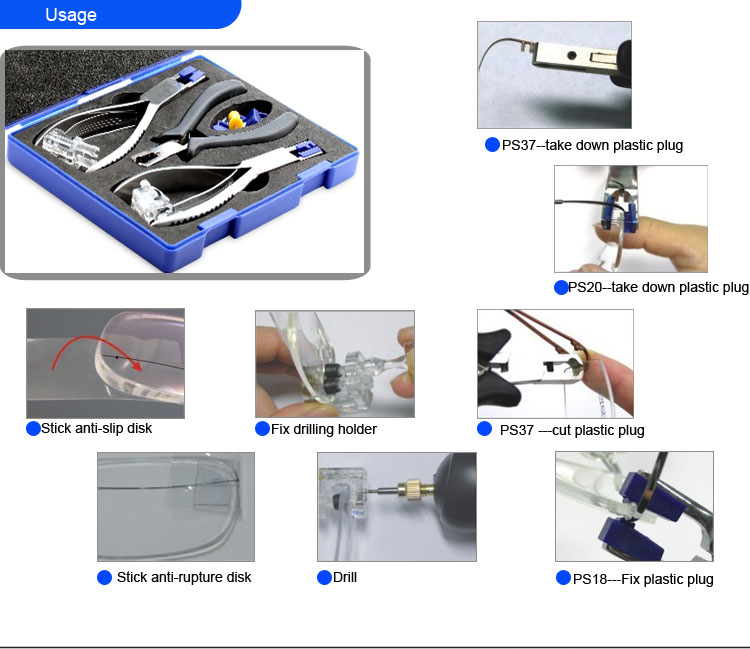 Usage

PS37--take down plastic plug

PS20--take down plastic plug

Stick anti-slip disk

Fix drilling holder

PS37 ---cut plastic plug

Stick anti-rupture disk

Drill

PS18---Fix plastic plug