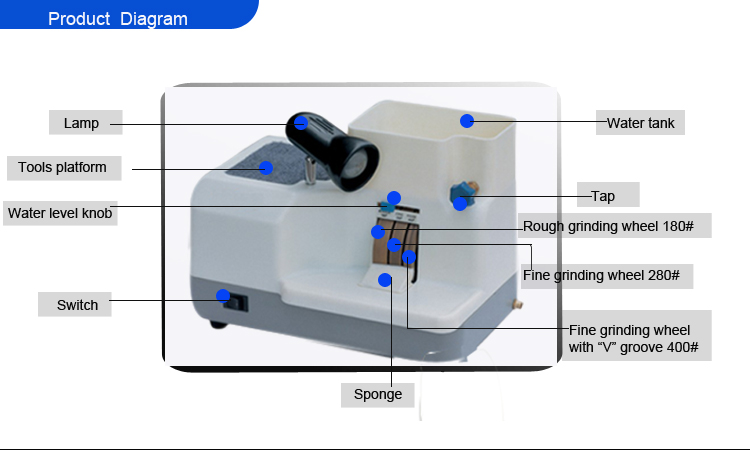 Product Diagram

Lamp

Tools platform

Water level knob

Switch

Water tank

Tap

Rough grinding wheel 180#

Fine grinding wheel 280#

Fine grinding wheel with “V” groove 400#

Sponge